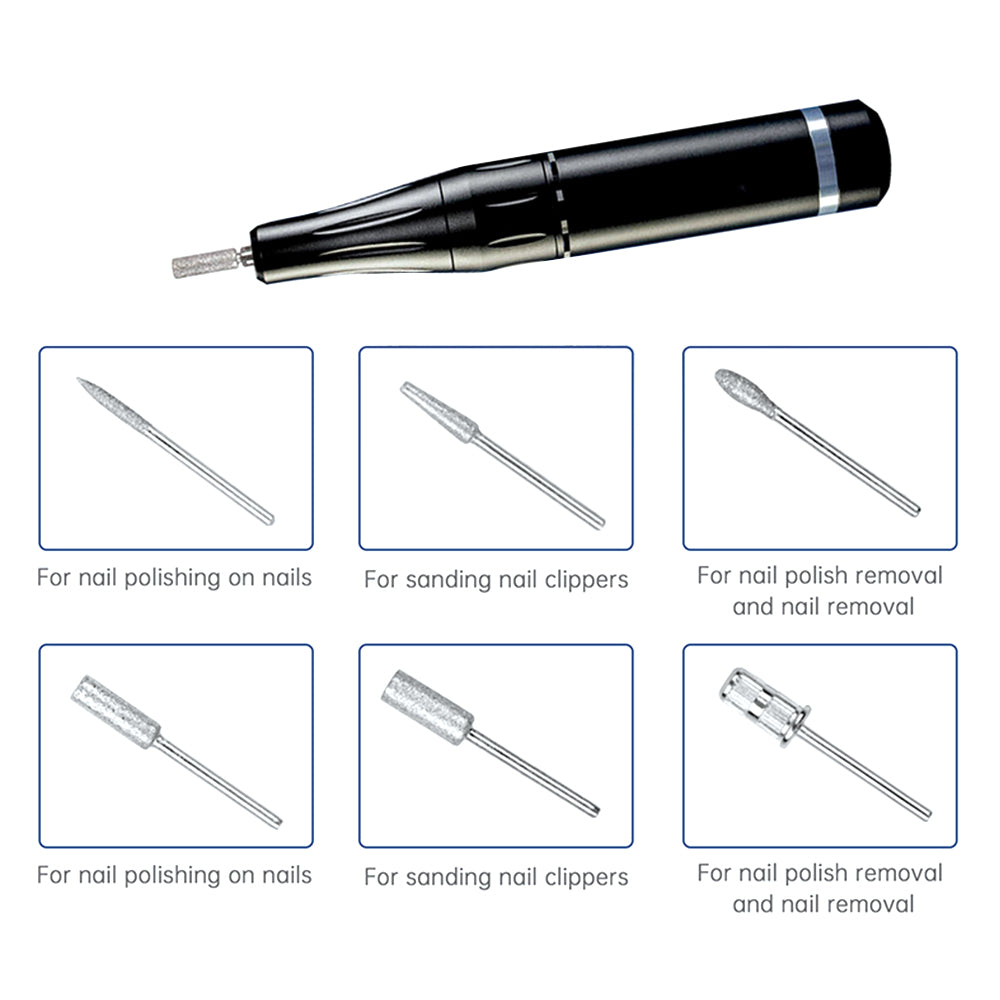 For nail polishing on nails

For sanding nail clippers

For nail polish removal and nail removal

For nail polishing on nails

For sanding nail clippers

For nail polish removal and nail removal